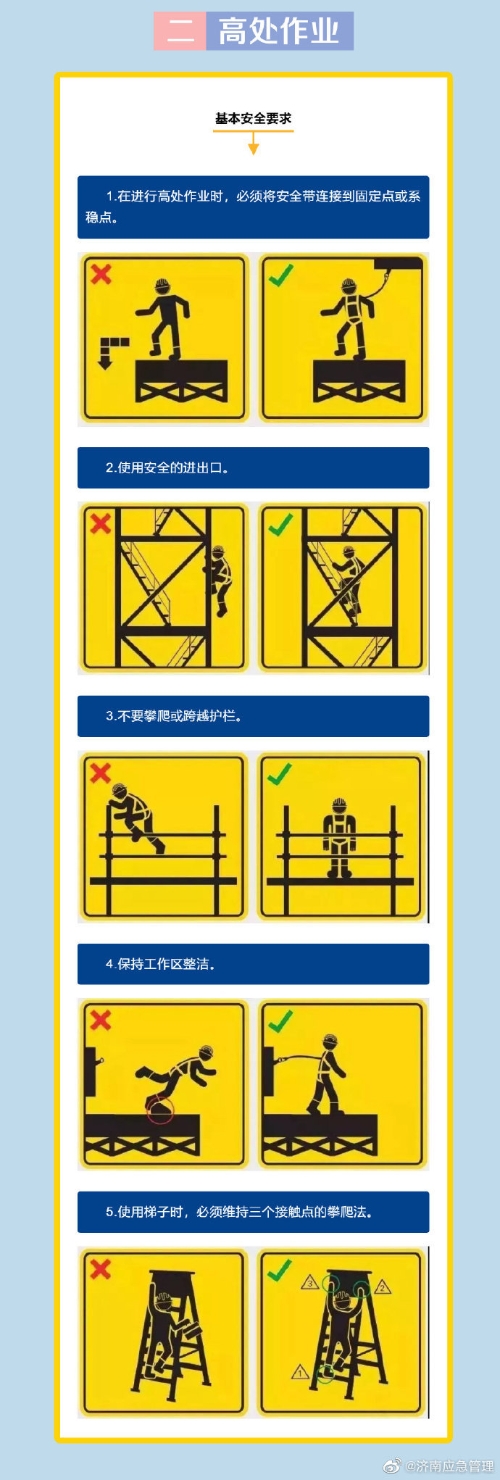 二 高处作业

基本安全要求

1.在进行高处作业时，必须将安全带连接到固定点或系稳点。

2.使用安全的进出口。

3.不要攀爬或跨越护栏。

4.保持工作区整洁。

5.使用梯子时，必须维持三个接触点的攀爬法。

3 2 1

@济南应急管理